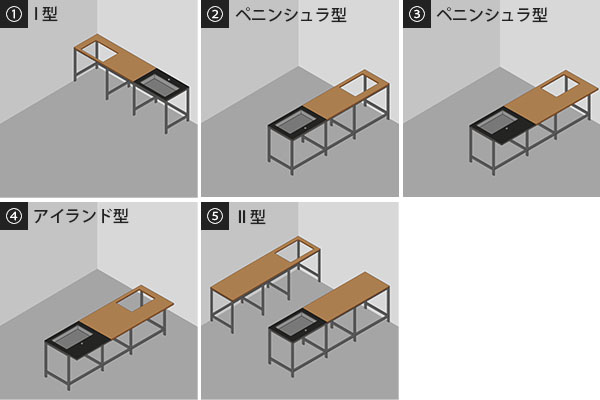 ① I型

② ペニンシュラ型

③ ペニンシュラ型

④ アイランド型

⑤ II型